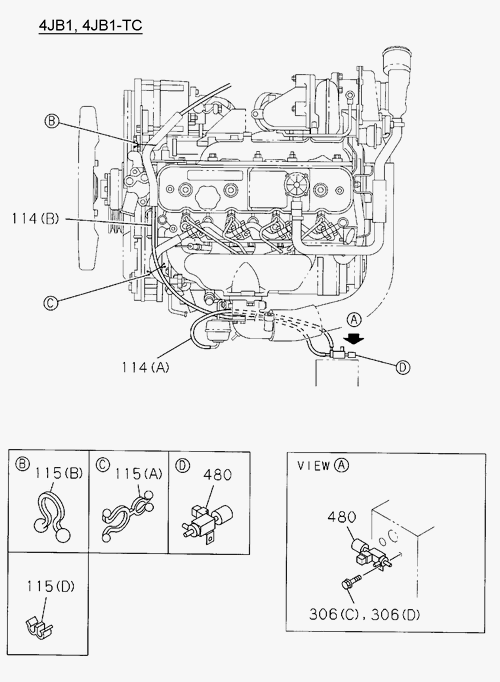 4JB1, 4JB1-TC

B

114(B)

C

114(A)

A

D

B 115(B)

C 115(A)

D 480

115(D)

VIEW A

480

306(C), 306(D)